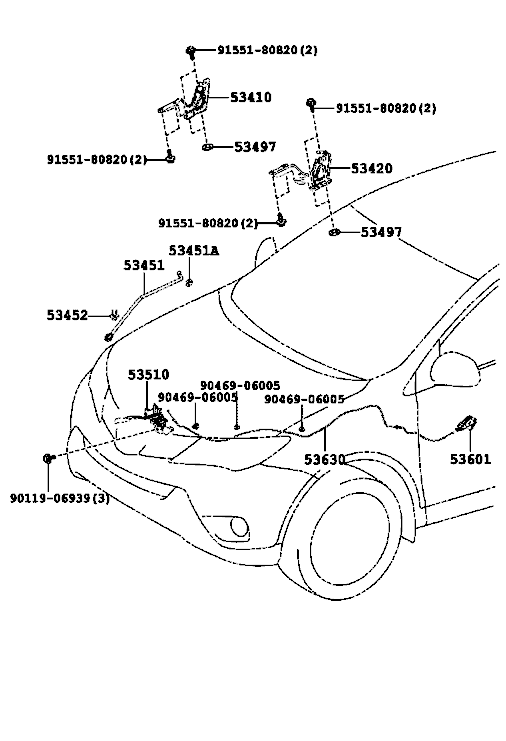 91551-80820(2)
53410
91551-80820(2)
53497
91551-80820(2)
53420
91551-80820(2)
53497
53451A
53451
53452
53510
90469-06005
90469-06005
90469-06005
53630
53601
90119-06939(3)