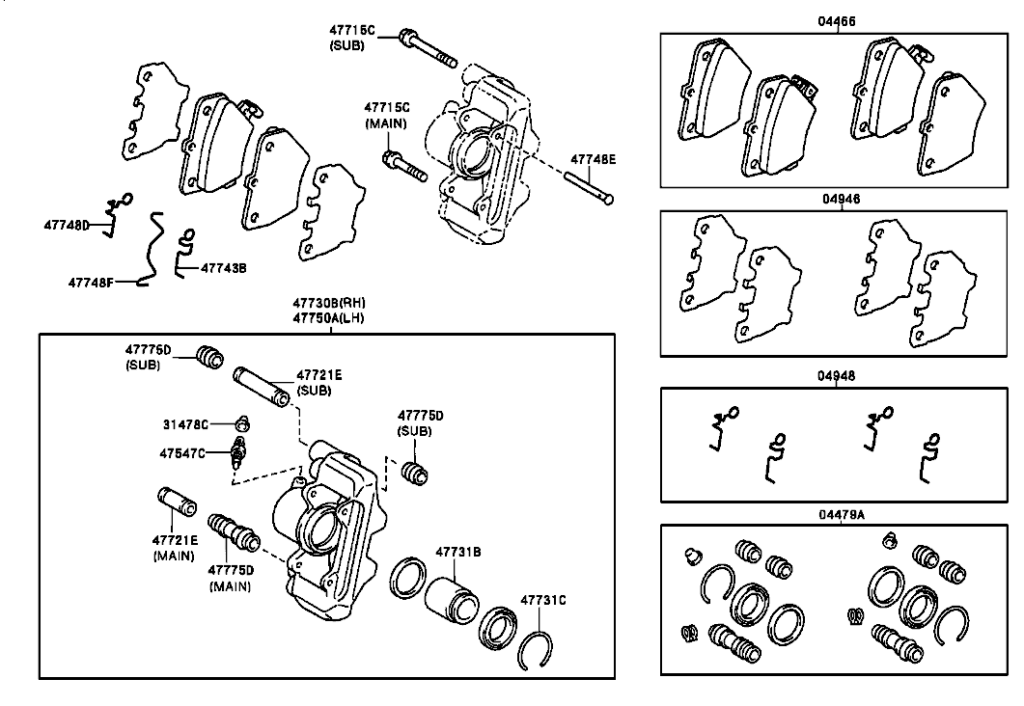 47715C
(SUB)

47715C
(MAIN)

47748E

47748D

47748F

47743B

47730B(RH)
47750A(LH)

47775D
(SUB)

47721E
(SUB)

31478C

47547C

47775D
(SUB)

47721E
(MAIN)

47775D
(MAIN)

47731B

47731C

04466

04946

04948

04479A