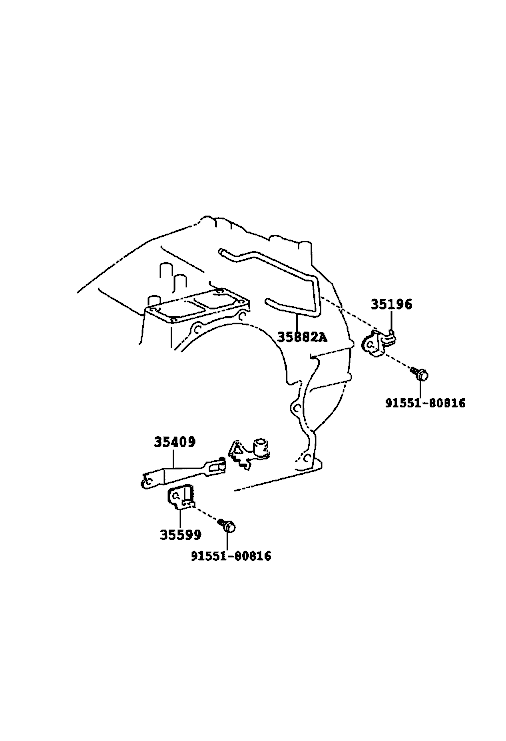 35196

35882A

91551-80816

35409

35599

91551-80816