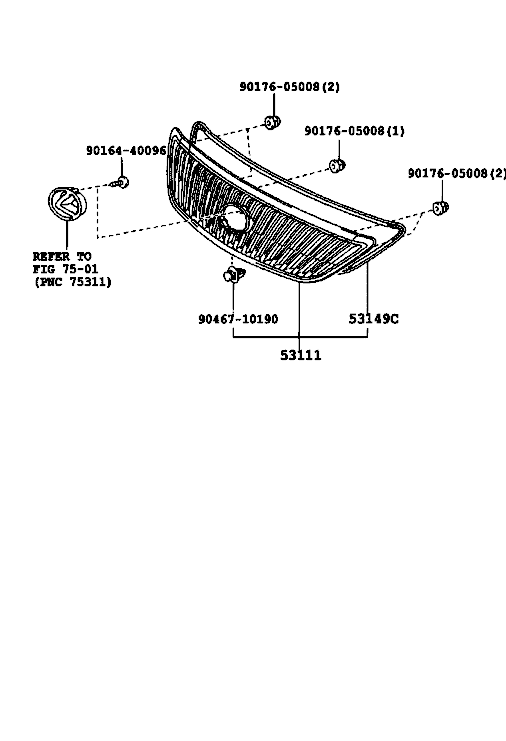 90176-05008(2)

90176-05008(1)

90164-40096

90176-05008(2)

REFER TO
FIG 75-01
(PNC 75311)

90467-10190

53149C

53111