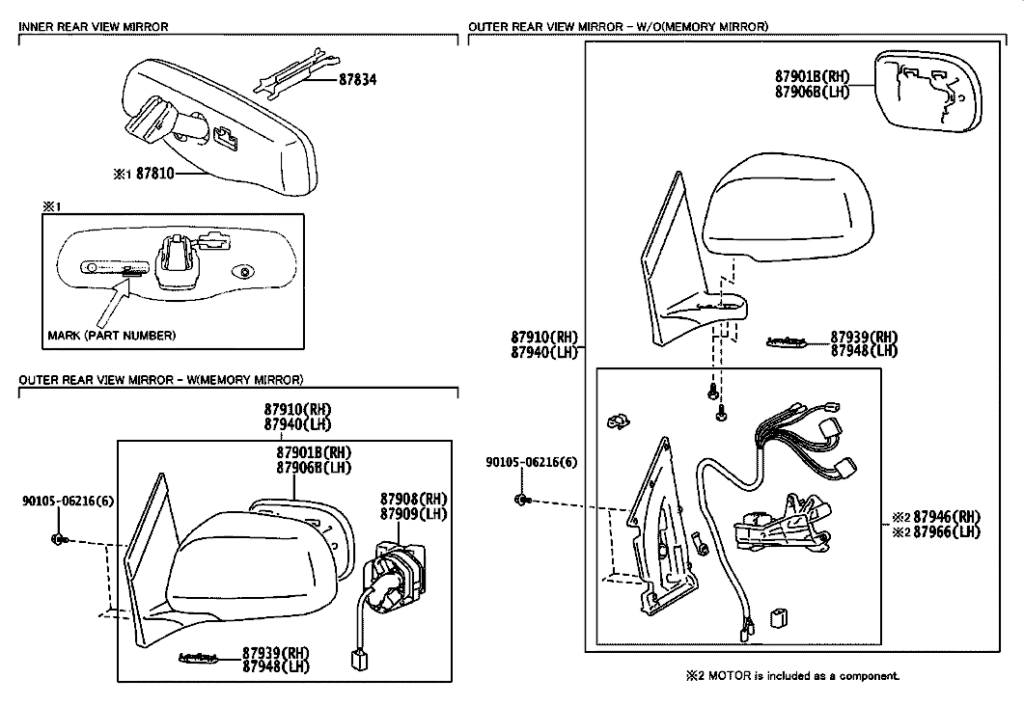 INNER REAR VIEW MIRROR

87834

※1 87810

※1

MARK (PART NUMBER)

OUTER REAR VIEW MIRROR - W(MEMORY MIRROR)

87910(RH)
87940(LH)

87901B(RH)
87906B(LH)

87908(RH)
87909(LH)

90105-06216(6)

87939(RH)
87948(LH)

OUTER REAR VIEW MIRROR - W/O(MEMORY MIRROR)

87901B(RH)
87906B(LH)

87910(RH)
87940(LH)

87939(RH)
87948(LH)

90105-06216(6)

※2 87946(RH)
※2 87966(LH)

※2 MOTOR is included as a component.