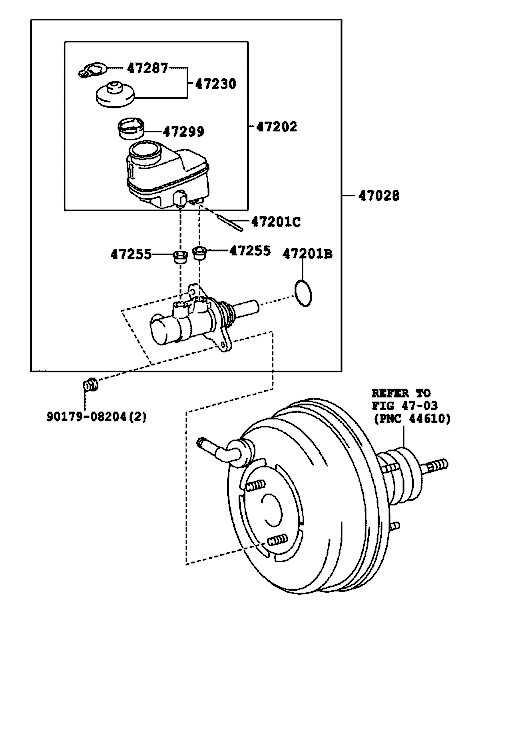 47287
47230
47299
47202
47028
47201C
47255
47255
47201B
90179-08204(2)
REFER TO
FIG 47-03
(PNC 44610)