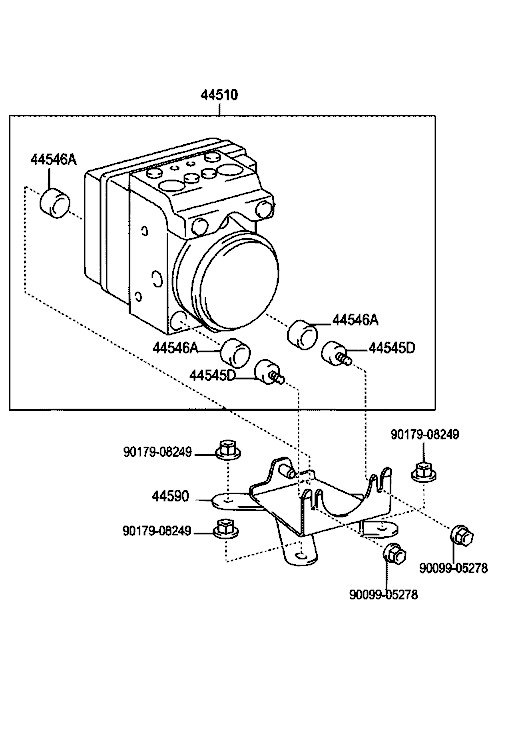 44510

44546A

44546A

44546A

44545D

44545D

90179-08249

90179-08249

44590

90179-08249

90099-05278

90099-05278