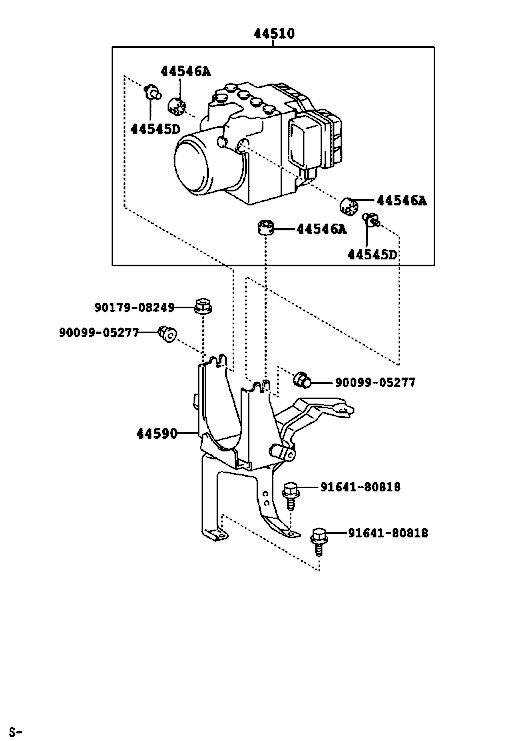 44510

44546A

44545D

44546A

44546A

44545D

90179-08249

90099-05277

90099-05277

44590

91641-80818

91641-80818

S-