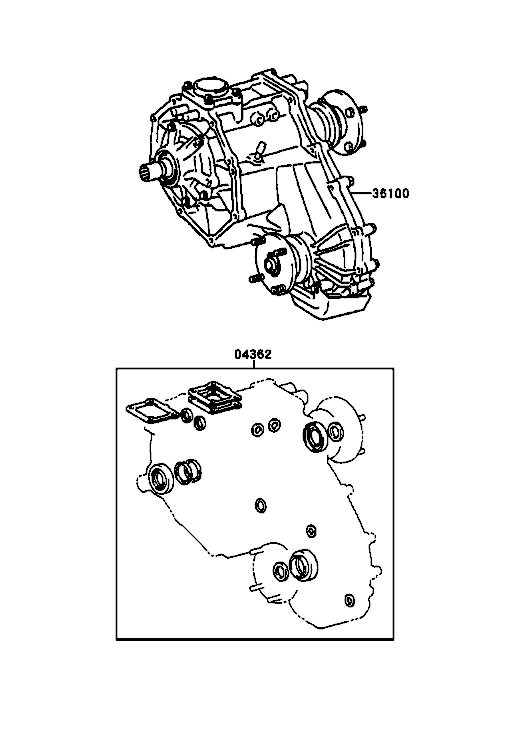 36100

04362