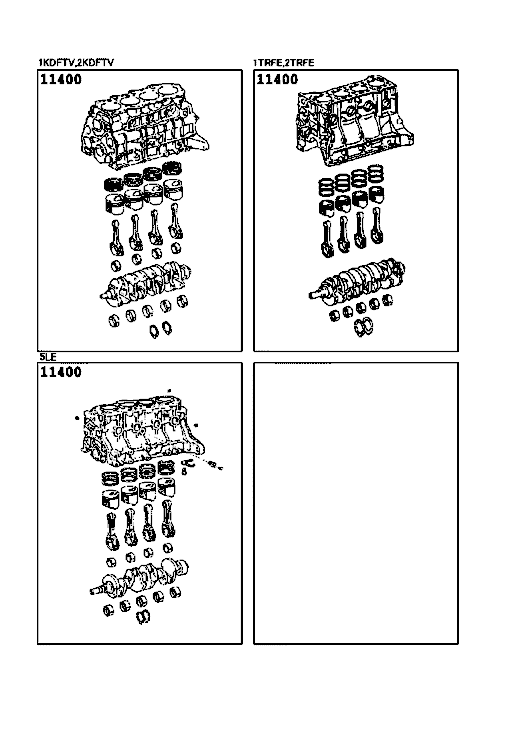 1KDFTV,2KDFTV

11400

1TRFE,2TRFE

11400

5LE

11400